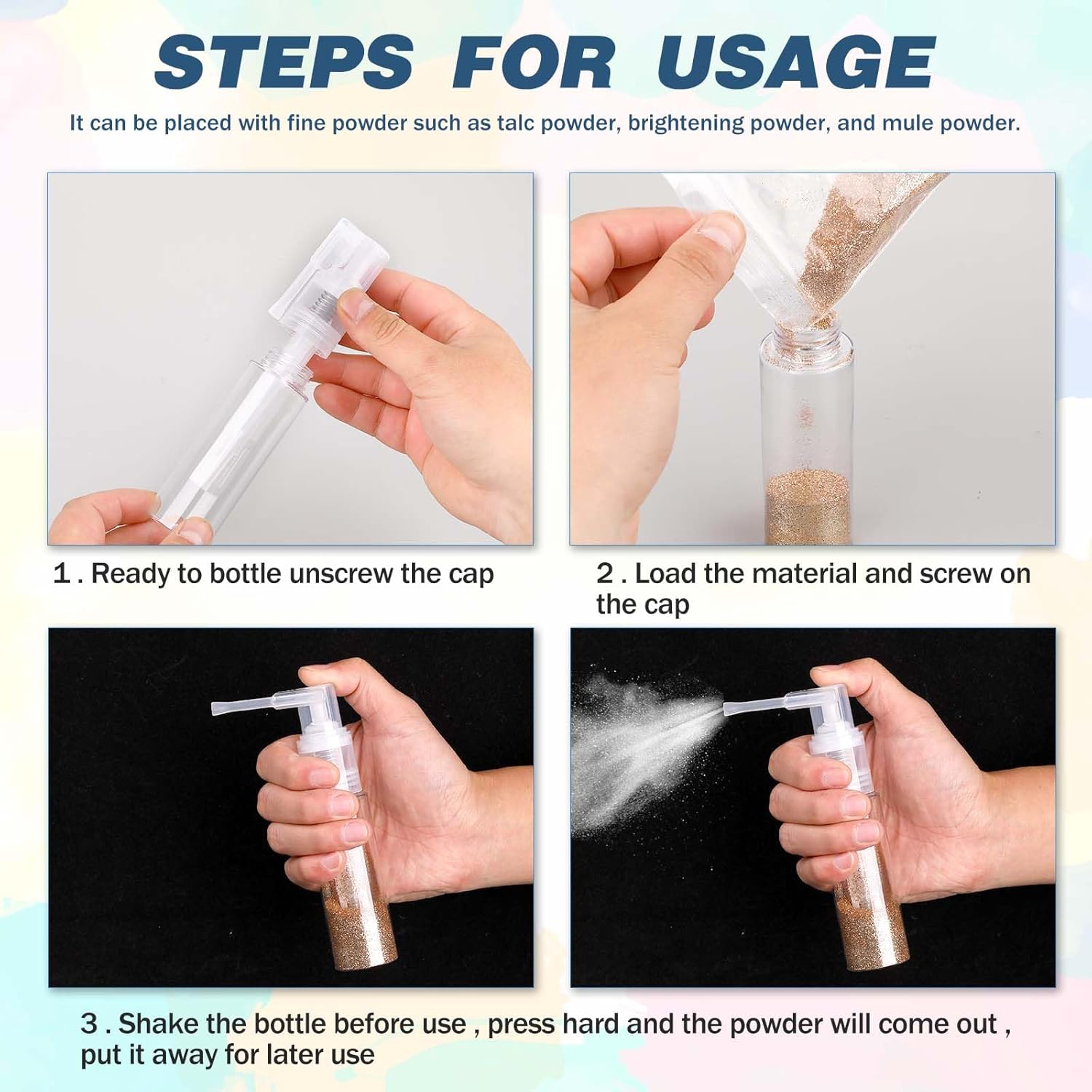 STEPS FOR USAGE

It can be placed with fine powder such as talc powder, brightening powder, and mule powder.

1 . Ready to bottle unscrew the cap

2 . Load the material and screw on the cap

3 . Shake the bottle before use , press hard and the powder will come out , put it away for later use